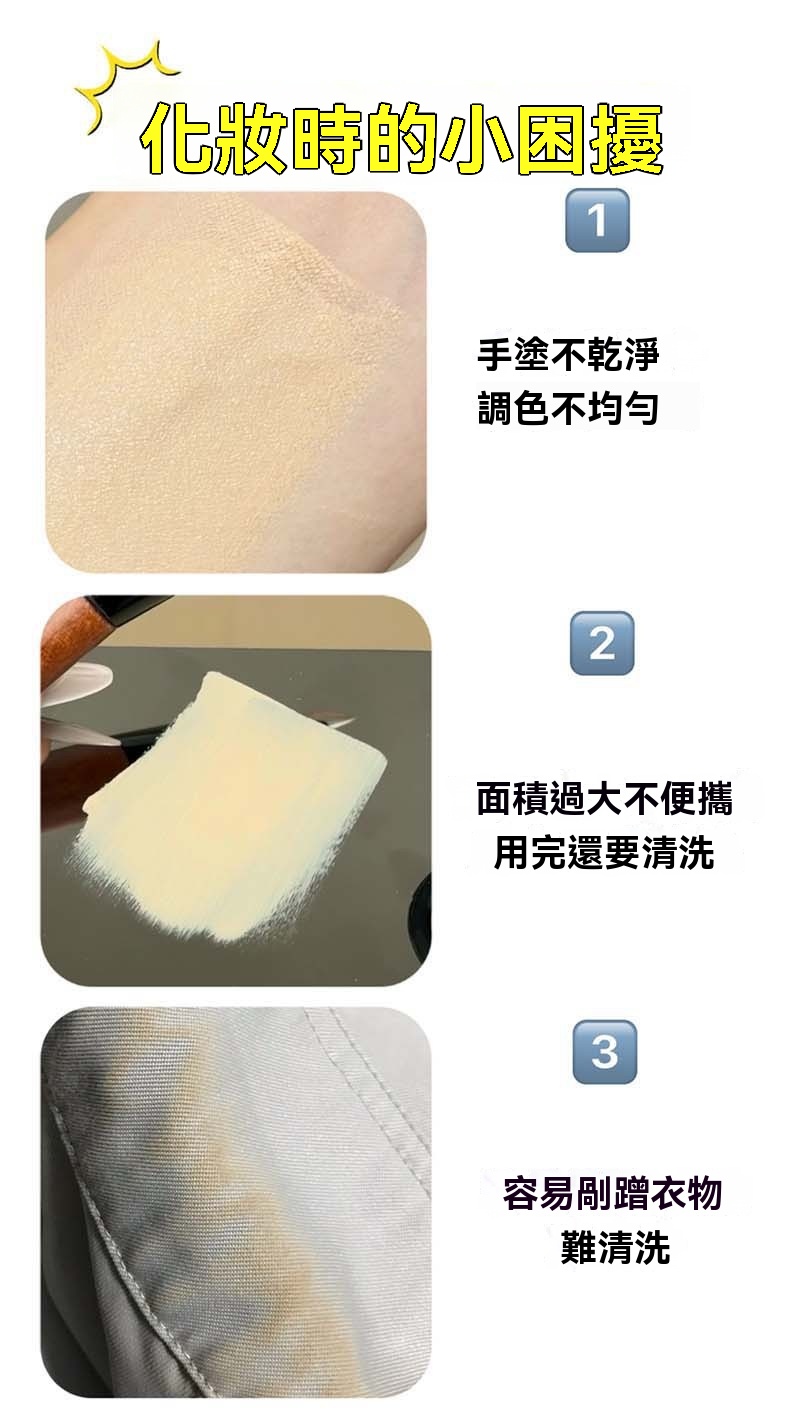 化妝時的小困擾

1

手塗不乾淨
調色不均勻

2

面積過大不便攜
用完還要清洗

3

容易剮蹭衣物
難清洗