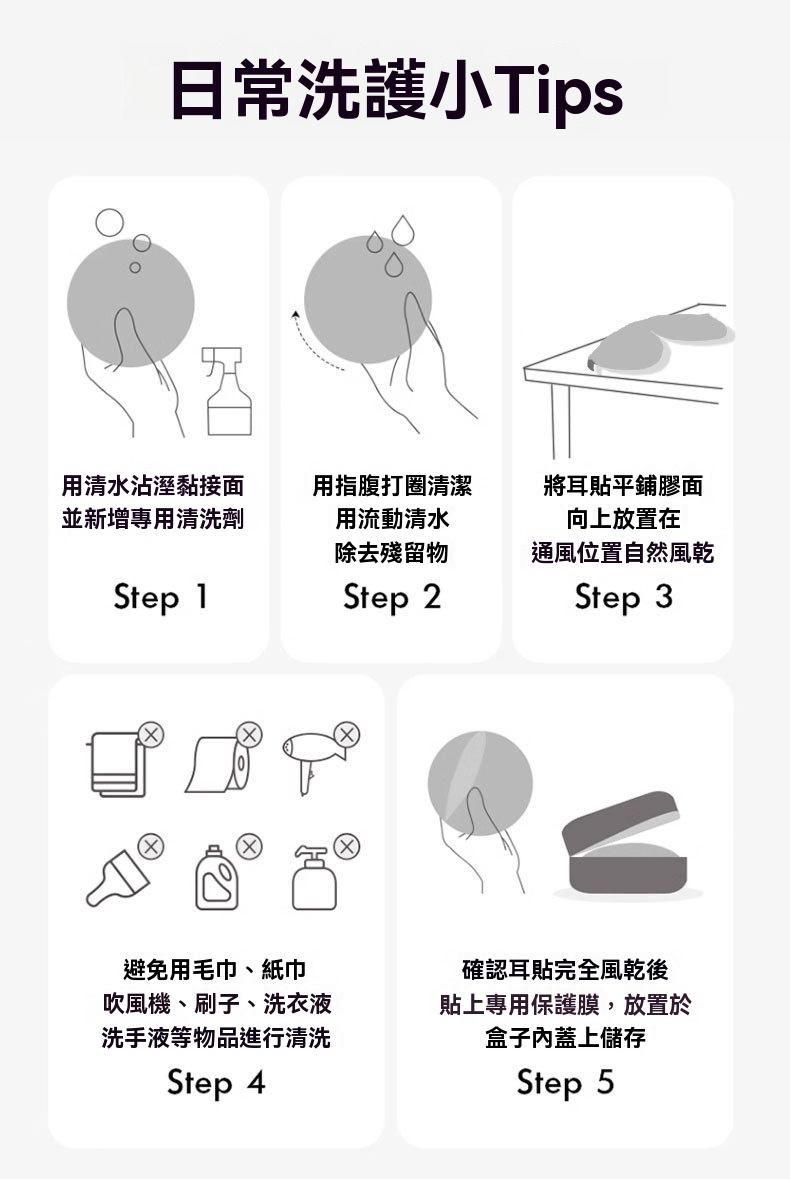 日常洗護小Tips

用清水沾溼黏接面
並新增專用清洗劑

Step 1

用指腹打圈清潔
用流動清水
除去殘留物

Step 2

將耳貼平鋪膠面
向上放置在
通風位置自然風乾

Step 3

避免用毛巾、紙巾
吹風機、刷子、洗衣液
洗手液等物品進行清洗

Step 4

確認耳貼完全風乾後
貼上專用保護膜，放置於
盒子內蓋上儲存

Step 5