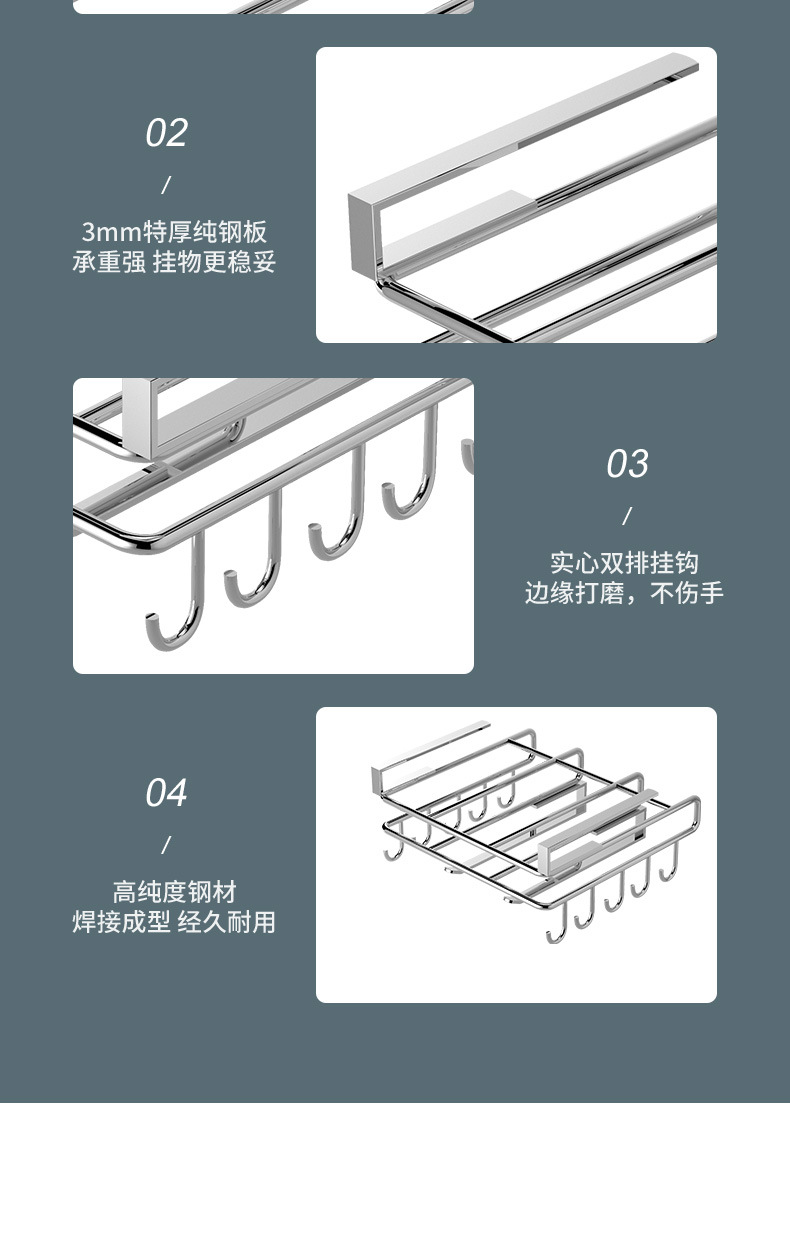 02

/

3mm特厚纯钢板
承重强 挂物更稳妥

03

/

实心双排挂钩
边缘打磨，不伤手

04

/

高纯度钢材
焊接成型 经久耐用