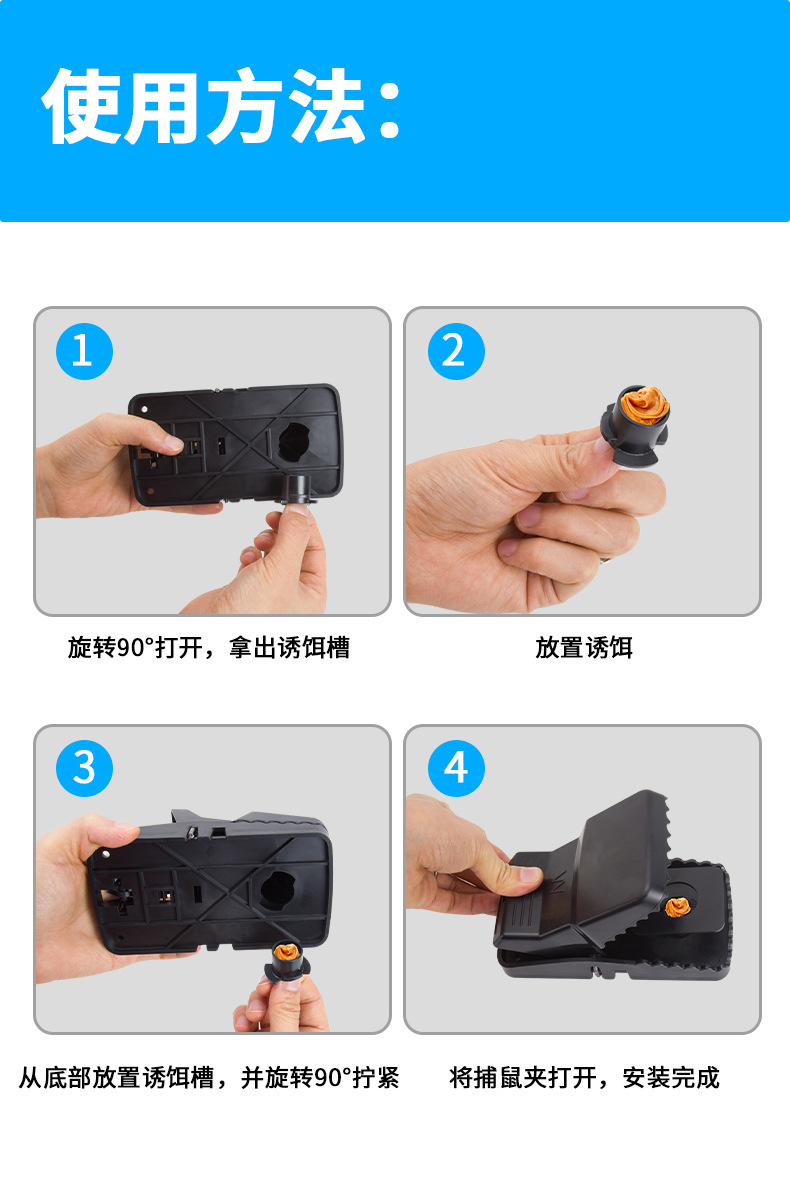 使用方法：

1

旋转90°打开，拿出诱饵槽

2

放置诱饵

3

从底部放置诱饵槽，并旋转90°拧紧

4

将捕鼠夹打开，安装完成