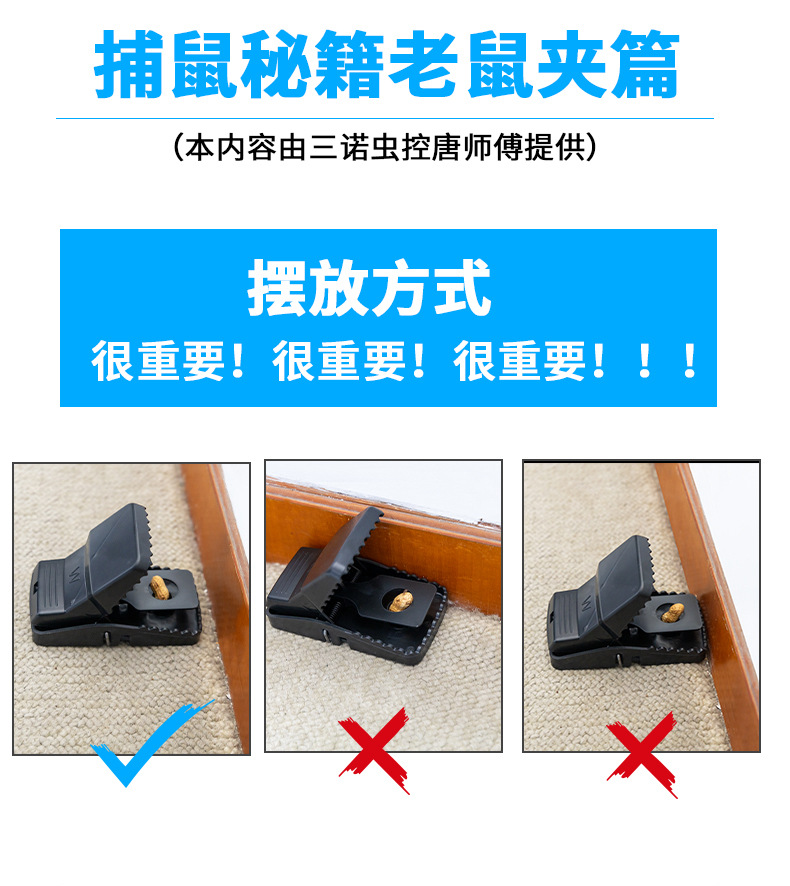 捕鼠秘籍老鼠夹篇

（本内容由三诺虫控唐师傅提供）

摆放方式

很重要！很重要！很重要！！！