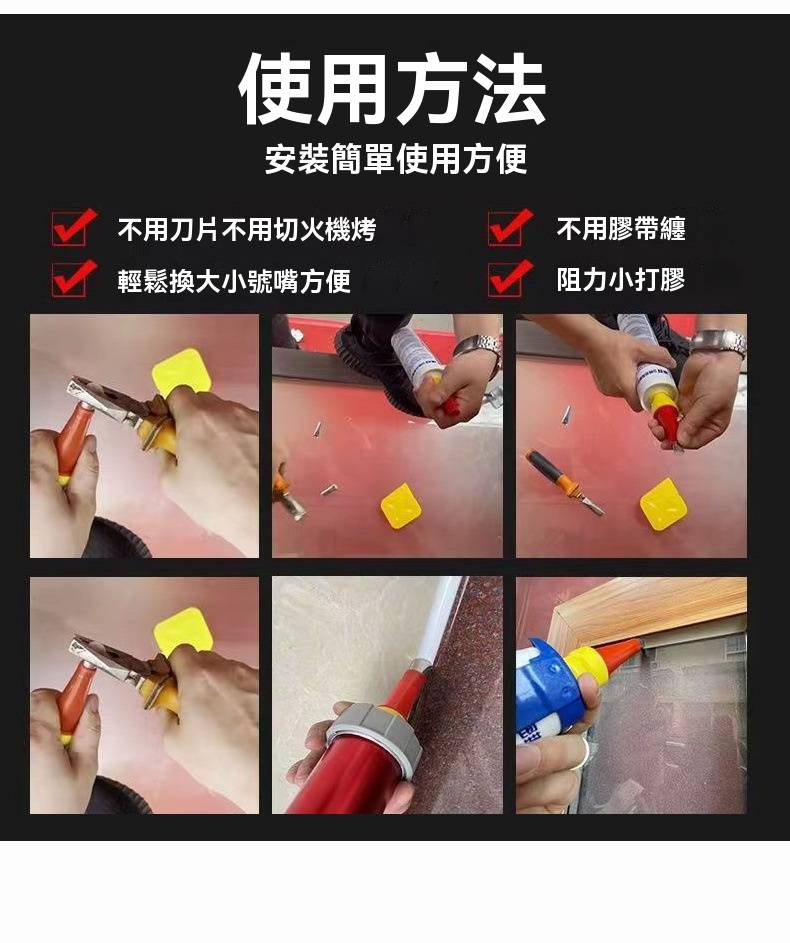 使用方法

安裝簡單使用方便

不用刀片不用切火機烤

不用膠帶纏

輕鬆換大小號嘴方便

阻力小打膠